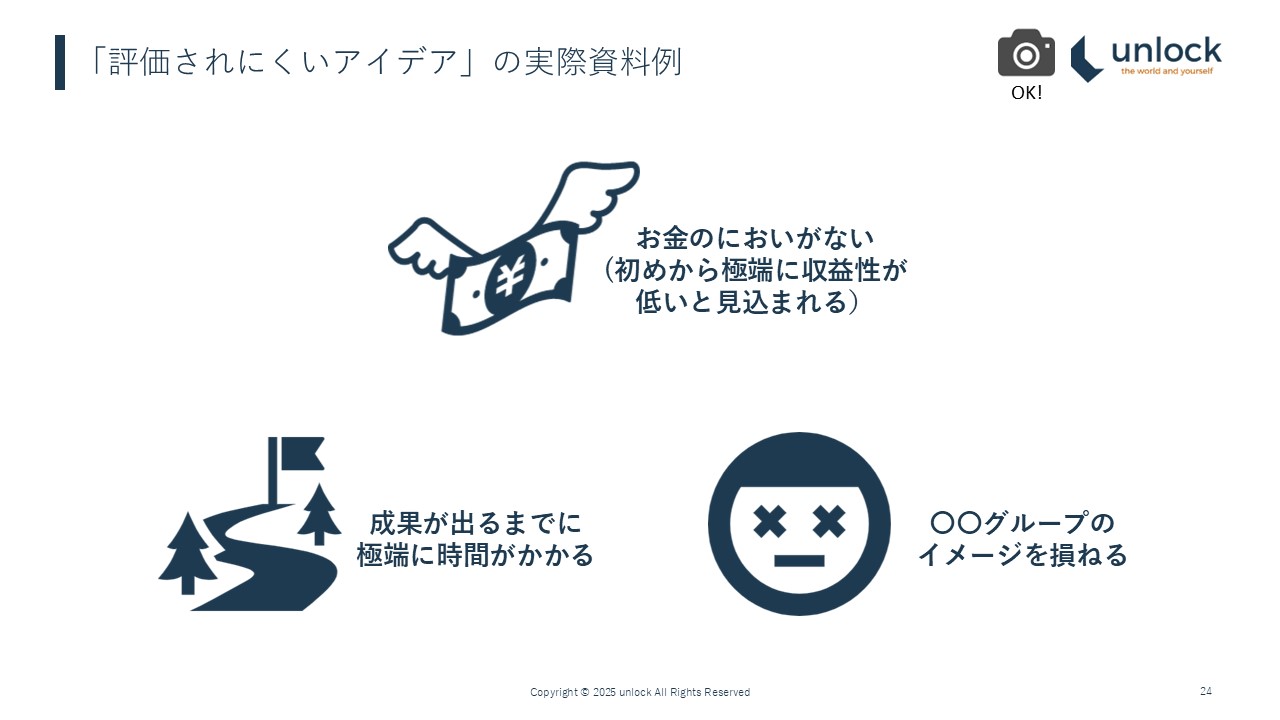 「評価されにくいアイデア」の実際資料例

OK!

unlock
the world and yourself

お金のにおいがない
(初めから極端に収益性が
低いと見込まれる)

成果が出るまでに
極端に時間がかかる

〇〇グループの
イメージを損ねる

Copyright © 2025 unlock All Rights Reserved

24