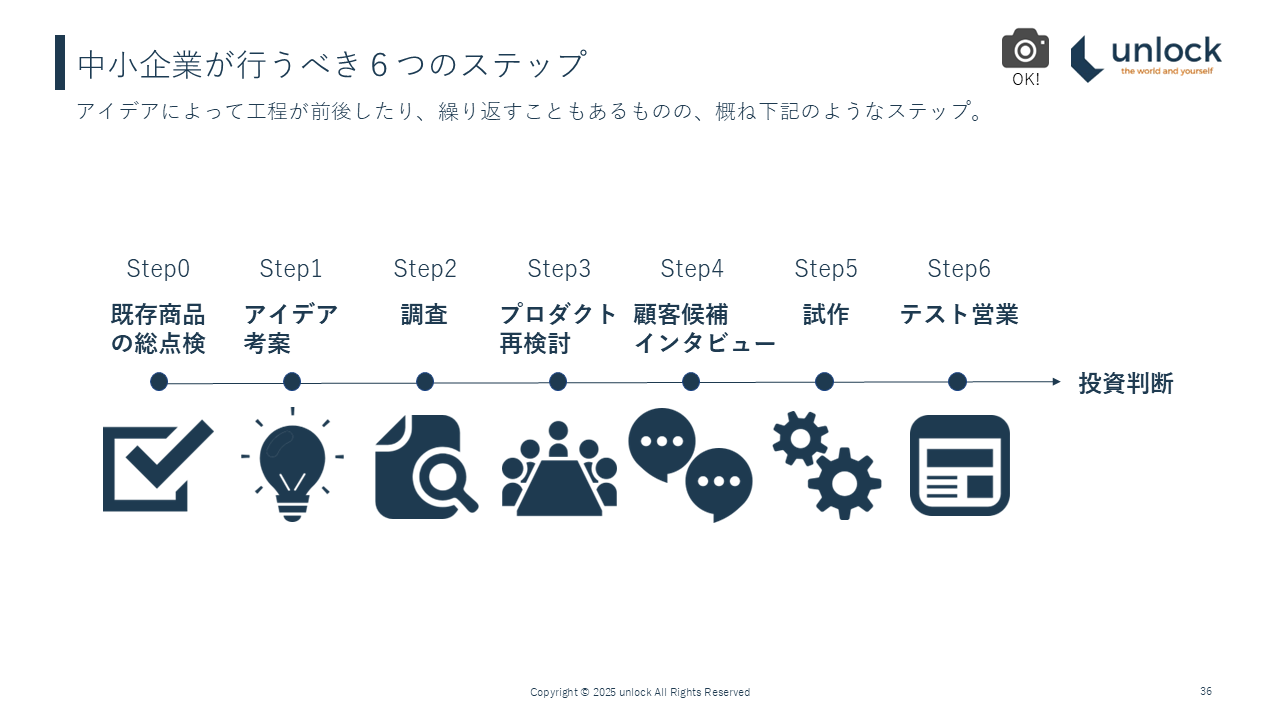 中小企業が行うべき６つのステップ

OK!

unlock
the world and yourself

アイデアによって工程が前後したり、繰り返すこともあるものの、概ね下記のようなステップ。

Step0
既存商品の総点検

Step1
アイデア考案

Step2
調査

Step3
プロダクト再検討

Step4
顧客候補インタビュー

Step5
試作

Step6
テスト営業

投資判断

Copyright © 2025 unlock All Rights Reserved

36